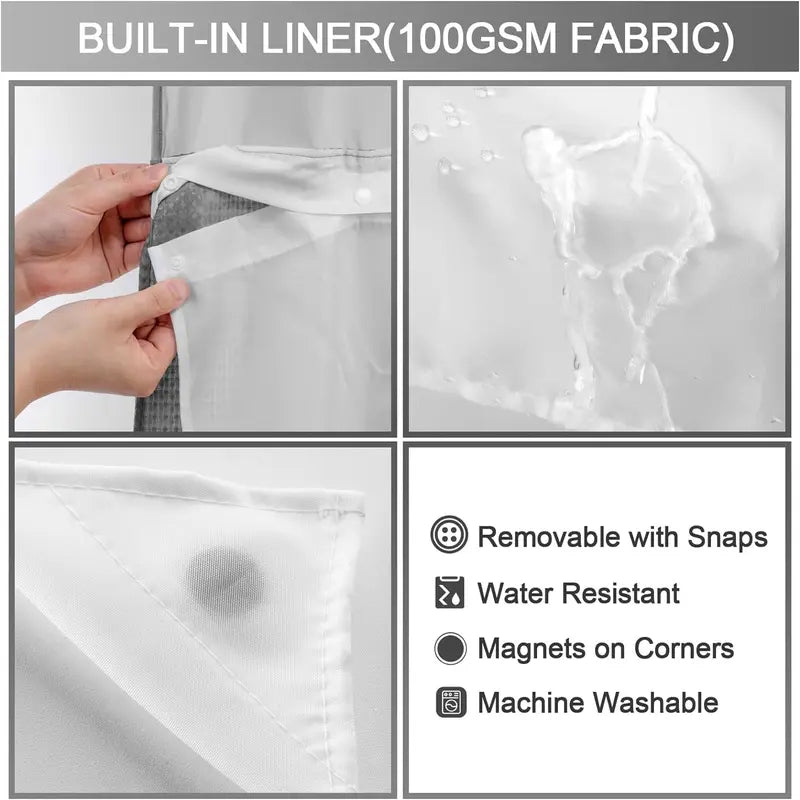 BUILT-IN LINER(100GSM FABRIC)

Removable with Snaps

Water Resistant

Magnets on Corners

Machine Washable